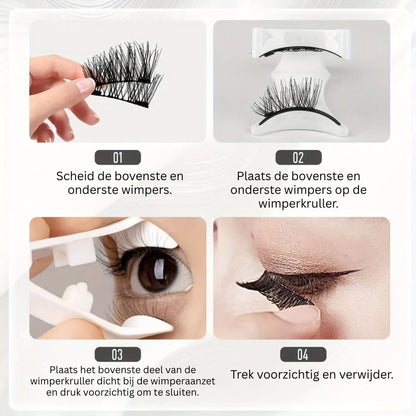 01

Scheid de bovenste en onderste wimpers.

02

Plaats de bovenste en onderste wimpers op de wimperkruller.

03

Plaats het bovenste deel van de wimperkruller dicht bij de wimperaanzet en druk voorzichtig om te sluiten.

04

Trek voorzichtig en verwijder.